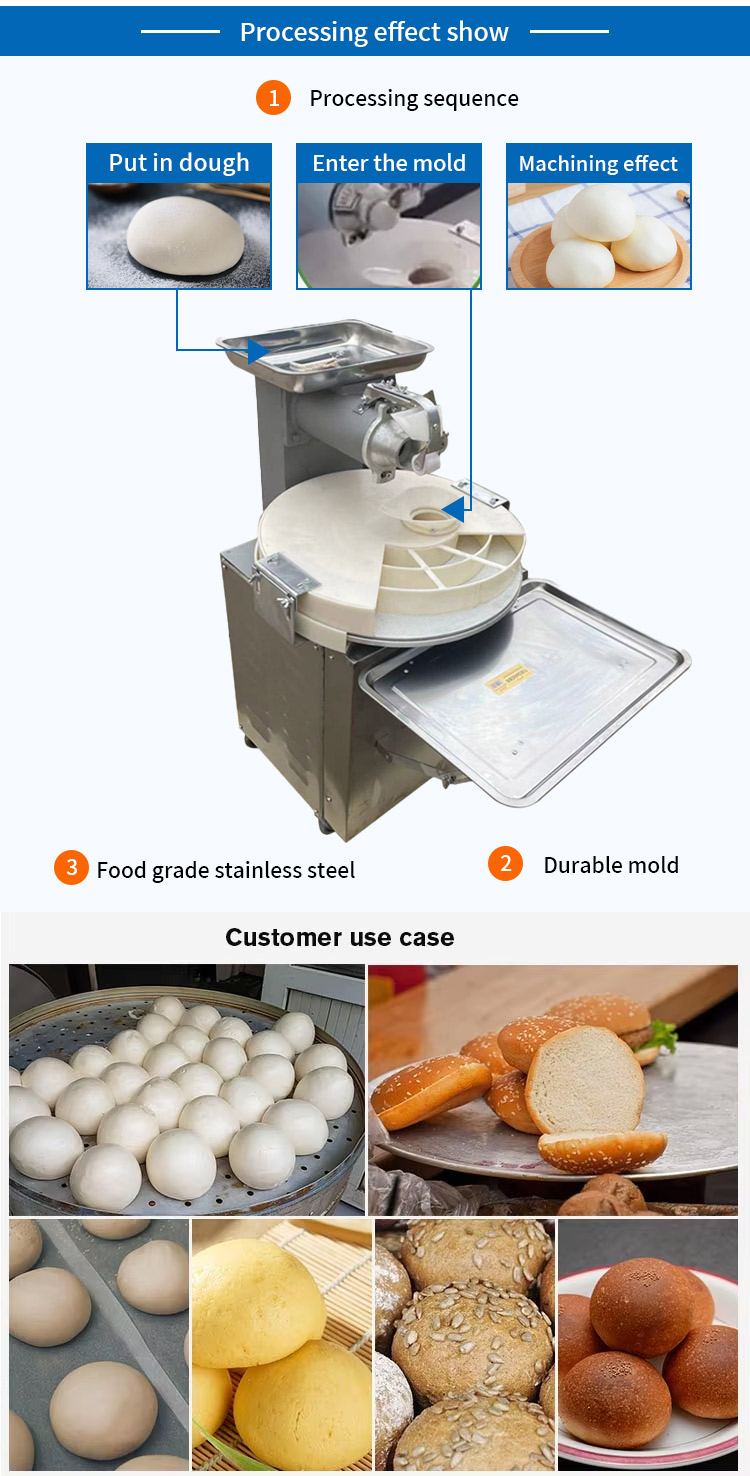 Processing effect show

1 Processing sequence

Put in dough

Enter the mold

Machining effect

3 Food grade stainless steel

2 Durable mold

Customer use case